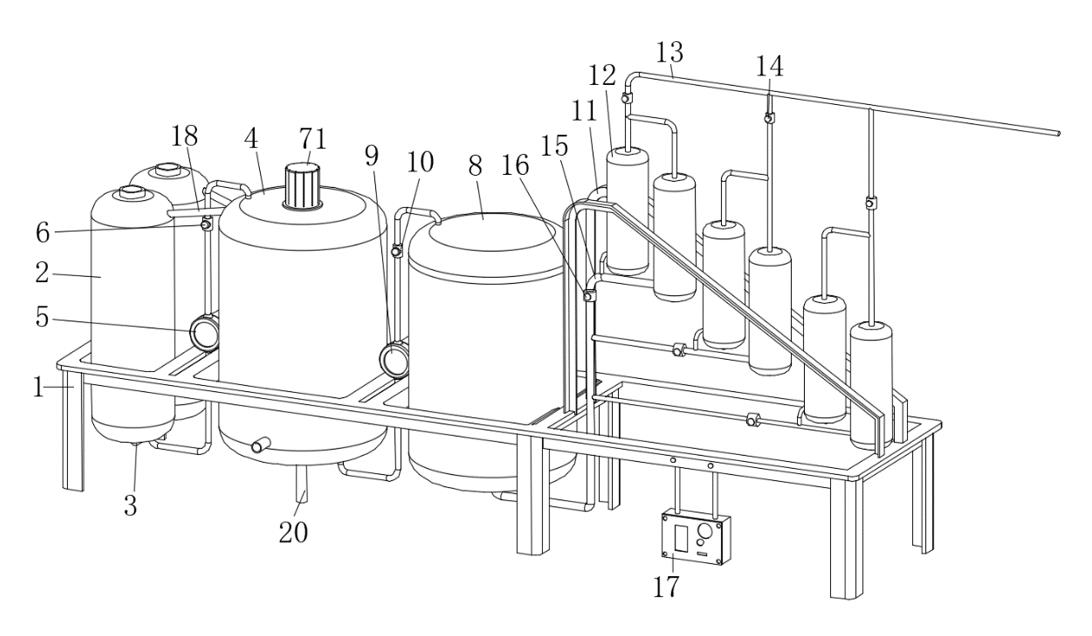 13
12
14
11
18
4
71
9
10
8
16
15
6
2
5
1
3
20
17